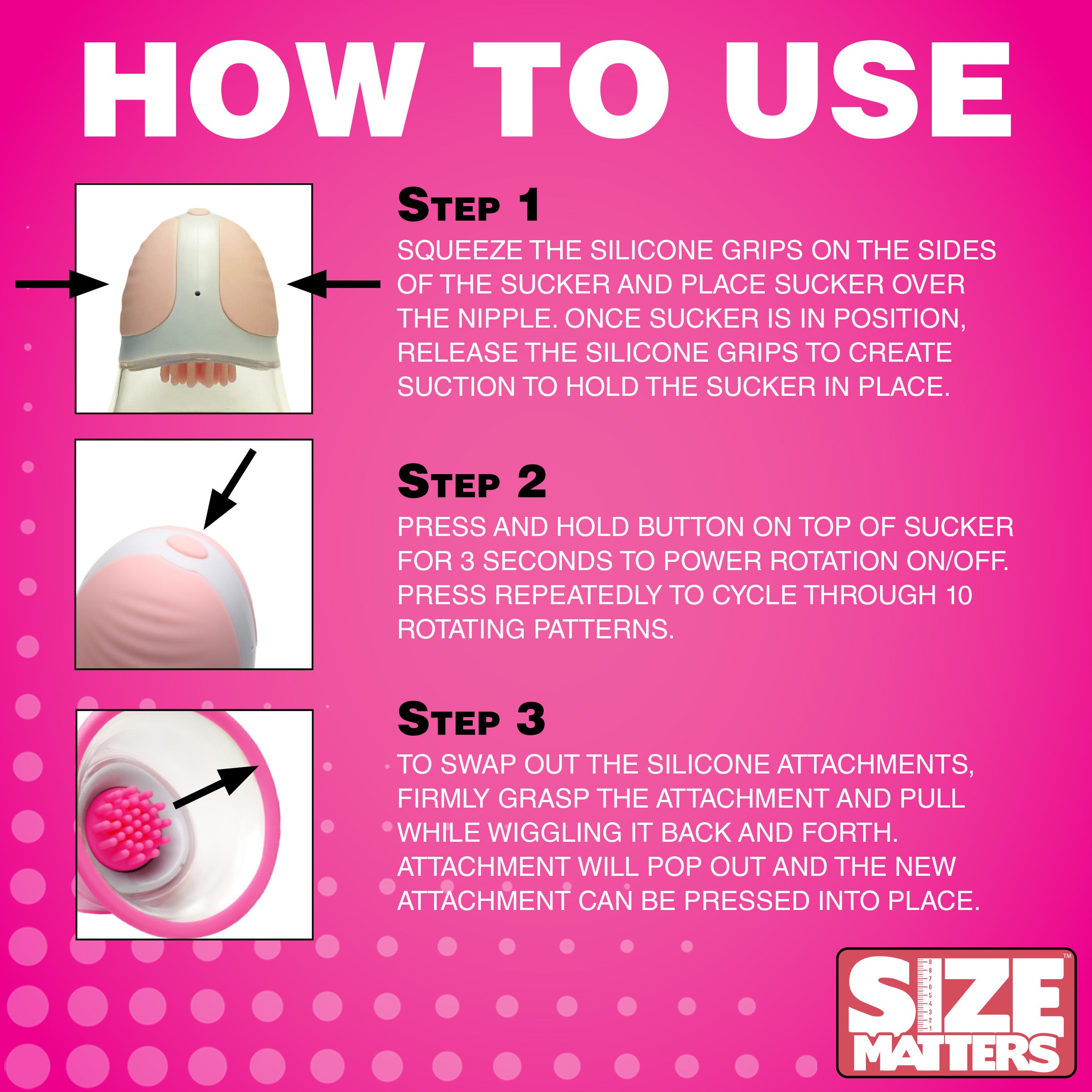 HOW TO USE

STEP 1

SQUEEZE THE SILICONE GRIPS ON THE SIDES OF THE SUCKER AND PLACE SUCKER OVER THE NIPPLE. ONCE SUCKER IS IN POSITION, RELEASE THE SILICONE GRIPS TO CREATE SUCTION TO HOLD THE SUCKER IN PLACE.

STEP 2

PRESS AND HOLD BUTTON ON TOP OF SUCKER FOR 3 SECONDS TO POWER ROTATION ON/OFF. PRESS REPEATEDLY TO CYCLE THROUGH 10 ROTATING PATTERNS.

STEP 3

TO SWAP OUT THE SILICONE ATTACHMENTS, FIRMLY GRASP THE ATTACHMENT AND PULL WHILE WIGGLING IT BACK AND FORTH. ATTACHMENT WILL POP OUT AND THE NEW ATTACHMENT CAN BE PRESSED INTO PLACE.

SIZE MATTERS™
9 8 7 6 5 4 3 2 1