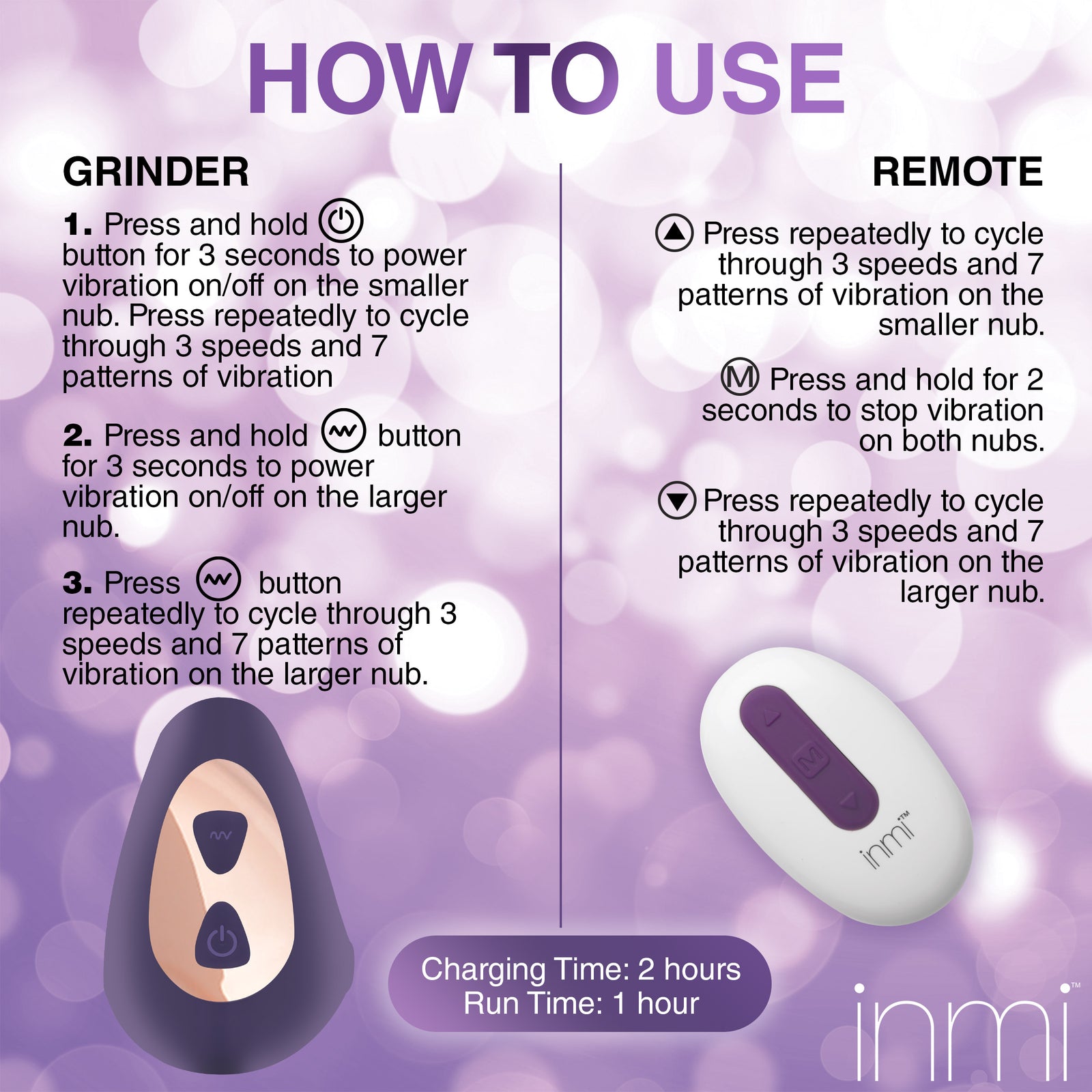 HOW TO USE

GRINDER

1. Press and hold button for 3 seconds to power vibration on/off on the smaller nub. Press repeatedly to cycle through 3 speeds and 7 patterns of vibration

2. Press and hold button for 3 seconds to power vibration on/off on the larger nub.

3. Press button repeatedly to cycle through 3 speeds and 7 patterns of vibration on the larger nub.

REMOTE

Press repeatedly to cycle through 3 speeds and 7 patterns of vibration on the smaller nub.

M Press and hold for 2 seconds to stop vibration on both nubs.

Press repeatedly to cycle through 3 speeds and 7 patterns of vibration on the larger nub.

M

inmi™

Charging Time: 2 hours
Run Time: 1 hour

inmi™